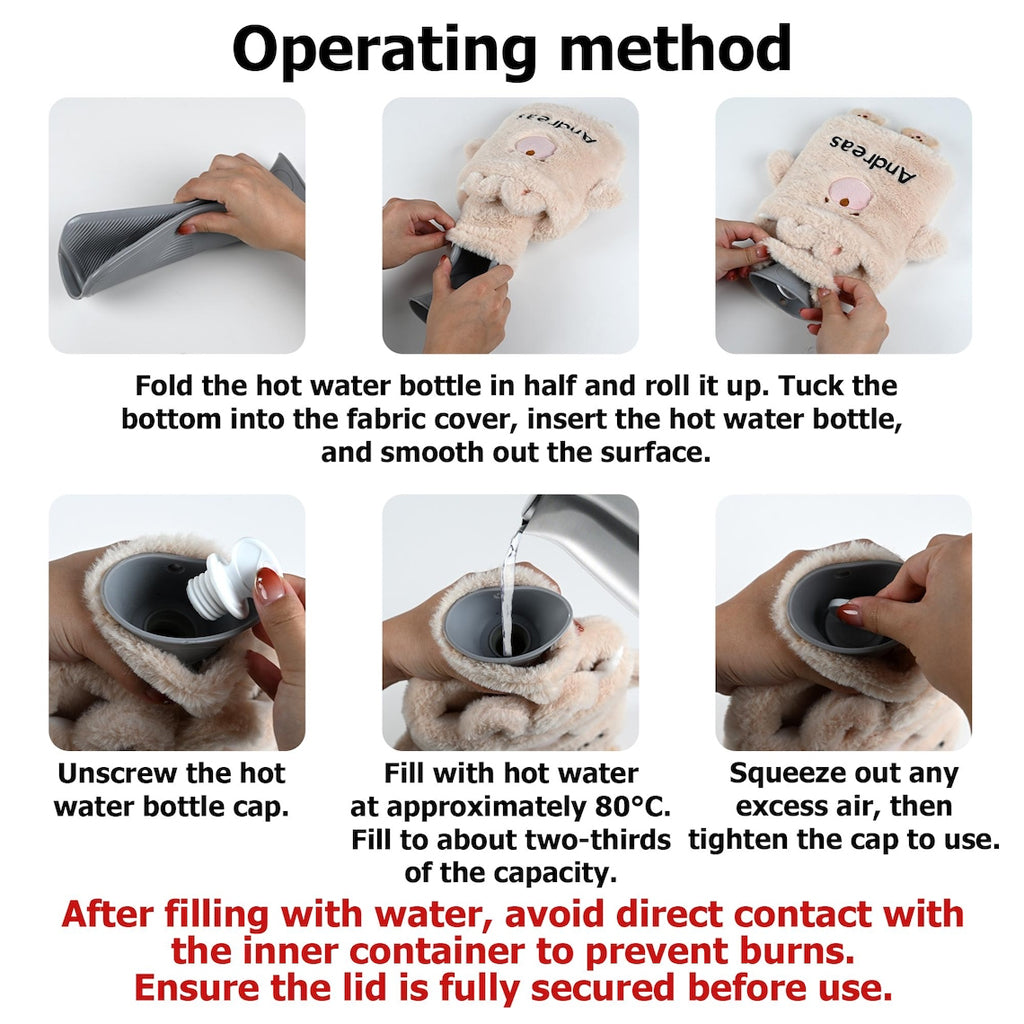 Operating method

Andreas

Andreas

Fold the hot water bottle in half and roll it up. Tuck the bottom into the fabric cover, insert the hot water bottle, and smooth out the surface.

Unscrew the hot water bottle cap.

Fill with hot water at approximately 80°C. Fill to about two-thirds of the capacity.

Squeeze out any excess air, then tighten the cap to use.

After filling with water, avoid direct contact with the inner container to prevent burns. Ensure the lid is fully secured before use.