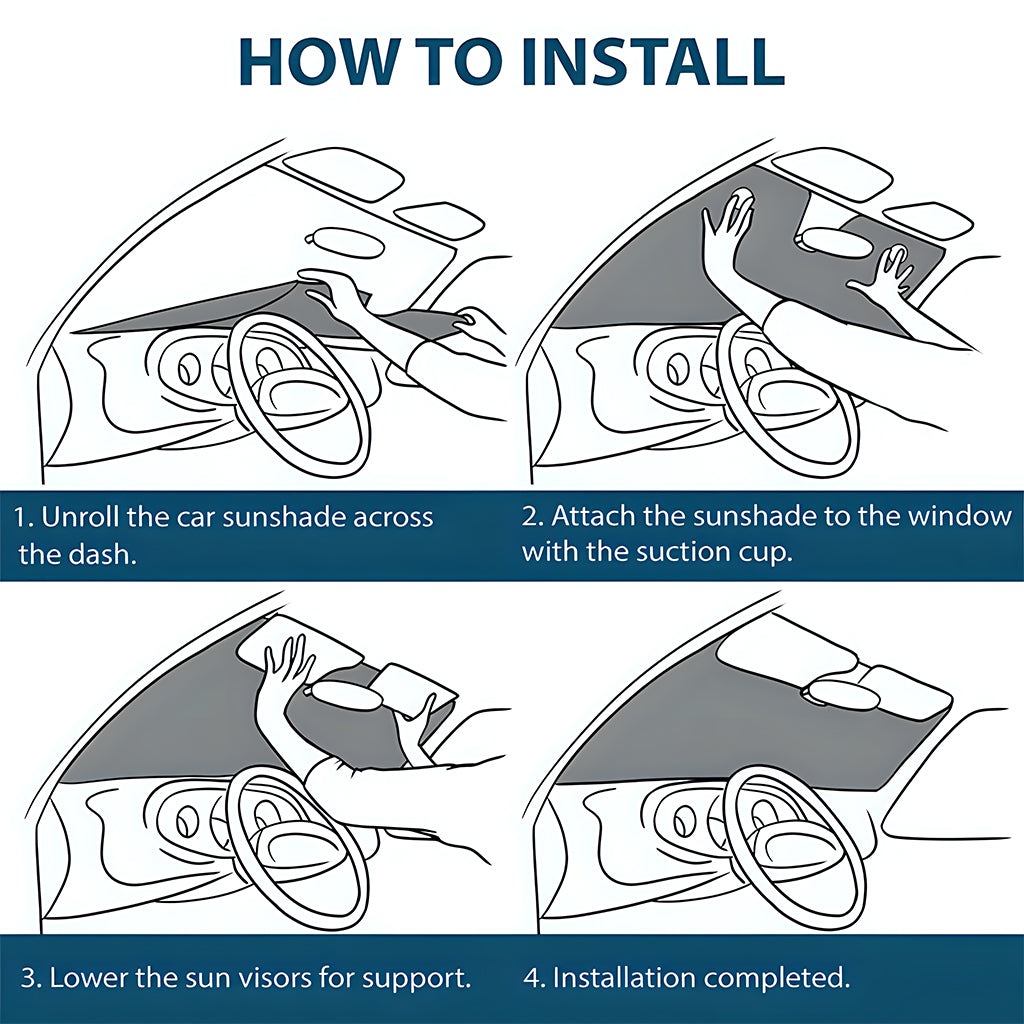 HOW TO INSTALL

1. Unroll the car sunshade across the dash.

2. Attach the sunshade to the window with the suction cup.

3. Lower the sun visors for support.

4. Installation completed.